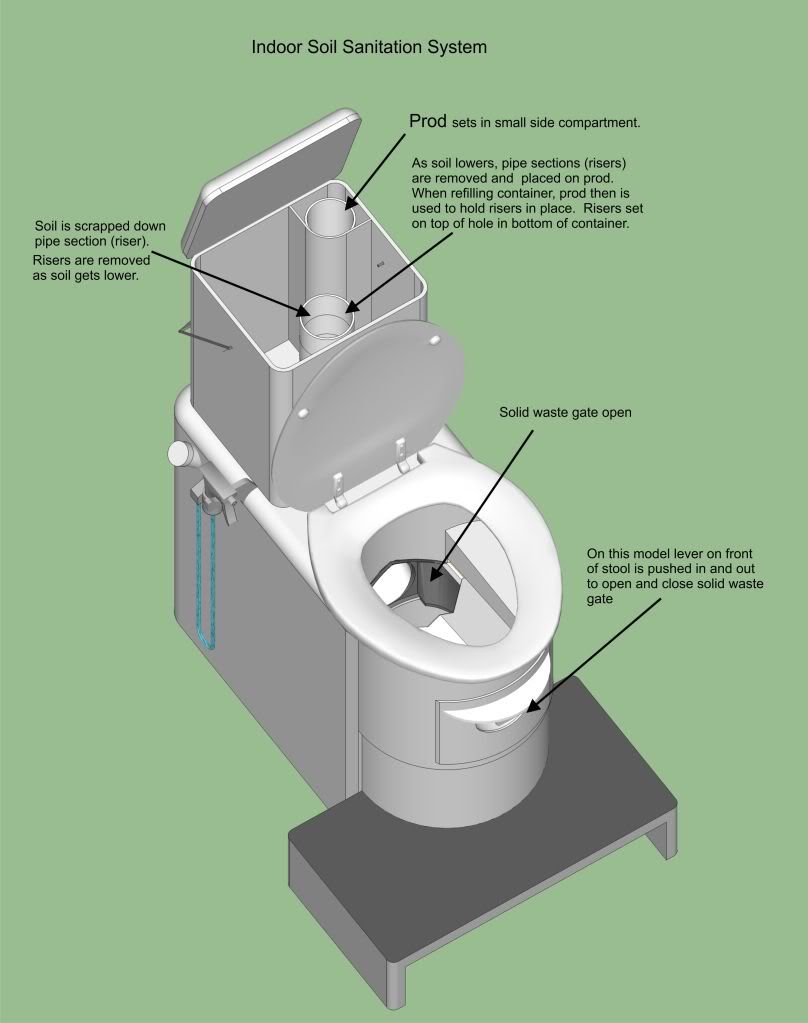 Indoor Soil Sanitation System

Prod sets in small side compartment.

As soil lowers, pipe sections (risers) are removed and placed on prod. When refilling container, prod then is used to hold risers in place. Risers set on top of hole in bottom of container.

Soil is scrapped down pipe section (riser). Risers are removed as soil gets lower.

Solid waste gate open

On this model lever on front of stool is pushed in and out to open and close solid waste gate