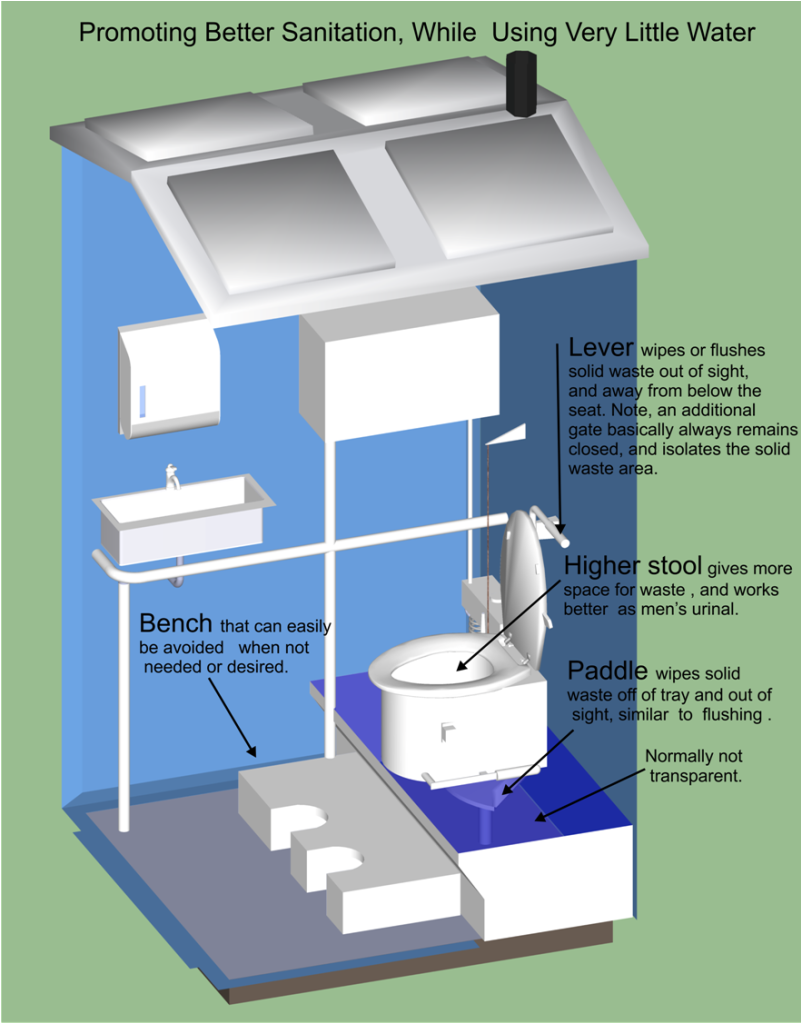 Promoting Better Sanitation, While Using Very Little Water

Lever wipes or flushes solid waste out of sight, and away from below the seat. Note, an additional gate basically always remains closed, and isolates the solid waste area.

Higher stool gives more space for waste , and works better as men's urinal.

Bench that can easily be avoided when not needed or desired.

Paddle wipes solid waste off of tray and out of sight, similar to flushing .

Normally not transparent.