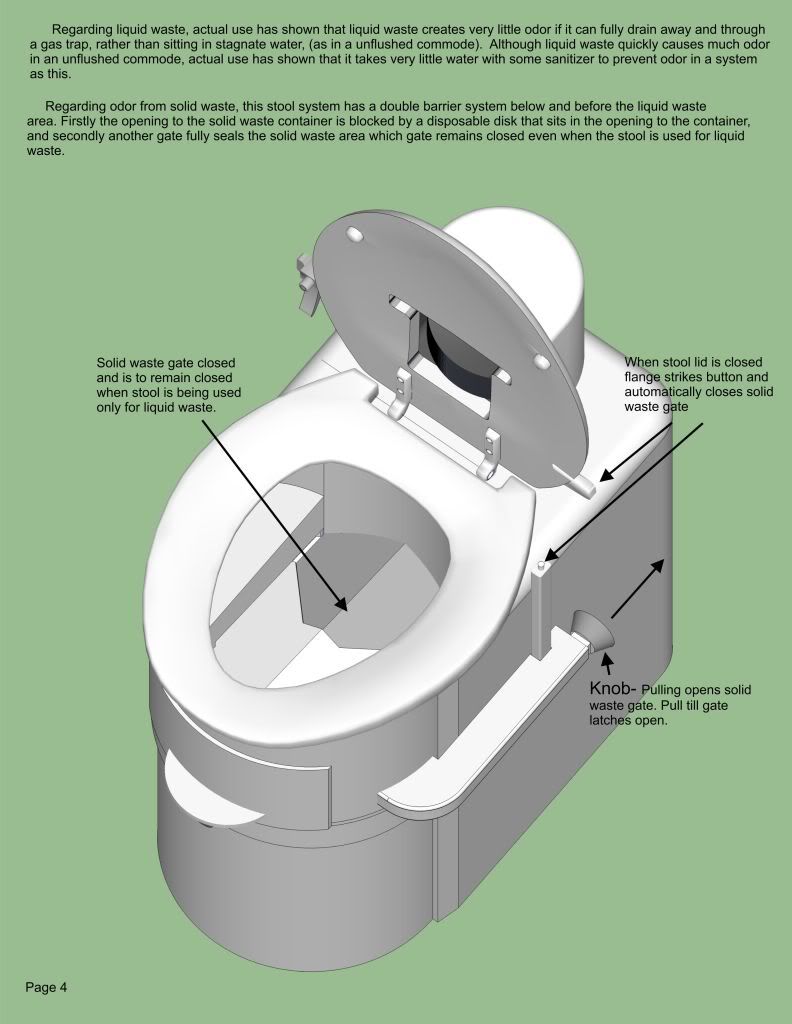 Regarding liquid waste, actual use has shown that liquid waste creates very little odor if it can fully drain away and through a gas trap, rather than sitting in stagnate water, (as in a unflushed commode). Although liquid waste quickly causes much odor in an unflushed commode, actual use has shown that it takes very little water with some sanitizer to prevent odor in a system as this.

Regarding odor from solid waste, this stool system has a double barrier system below and before the liquid waste area. Firstly the opening to the solid waste container is blocked by a disposable disk that sits in the opening to the container, and secondly another gate fully seals the solid waste area which gate remains closed even when the stool is used for liquid waste.

Solid waste gate closed and is to remain closed when stool is being used only for liquid waste.

When stool lid is closed flange strikes button and automatically closes solid waste gate

Knob- Pulling opens solid waste gate. Pull till gate latches open.

Page 4